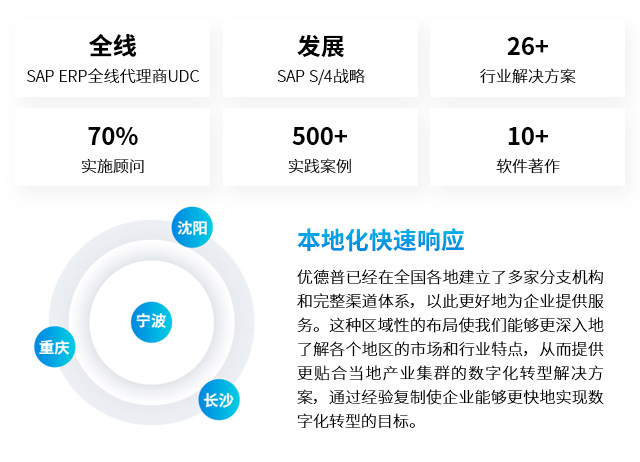 全线
SAP ERP全线代理商UDC

发展
SAP S/4战略

26+
行业解决方案

70%
实施顾问

500+
实践案例

10+
软件著作

沈阳

宁波

重庆

长沙

本地化快速响应

优德普已经在全国各地建立了多家分支机构和完整渠道体系，以此更好地为企业提供服务。这种区域性的布局使我们能够更深入地了解各个地区的市场和行业特点，从而提供更贴合当地产业集群的数字化转型解决方案，通过经验复制使企业能够更快地实现数字化转型的目标。